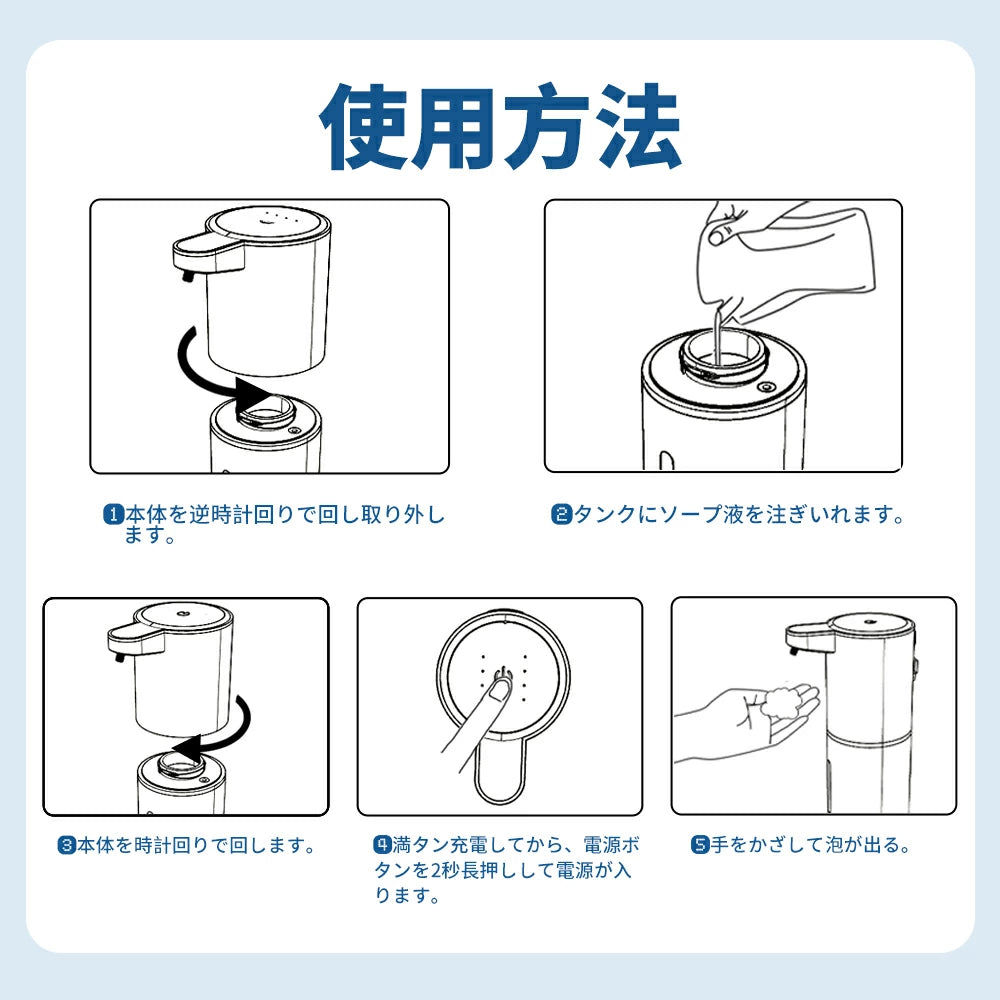 使用方法

❶本体を逆時計回りで回し取り外します。

❷タンクにソープ液を注ぎいれます。

❸本体を時計回りで回します。

❹満タン充電してから、電源ボタンを2秒長押しして電源が入ります。

❺手をかざして泡が出る。